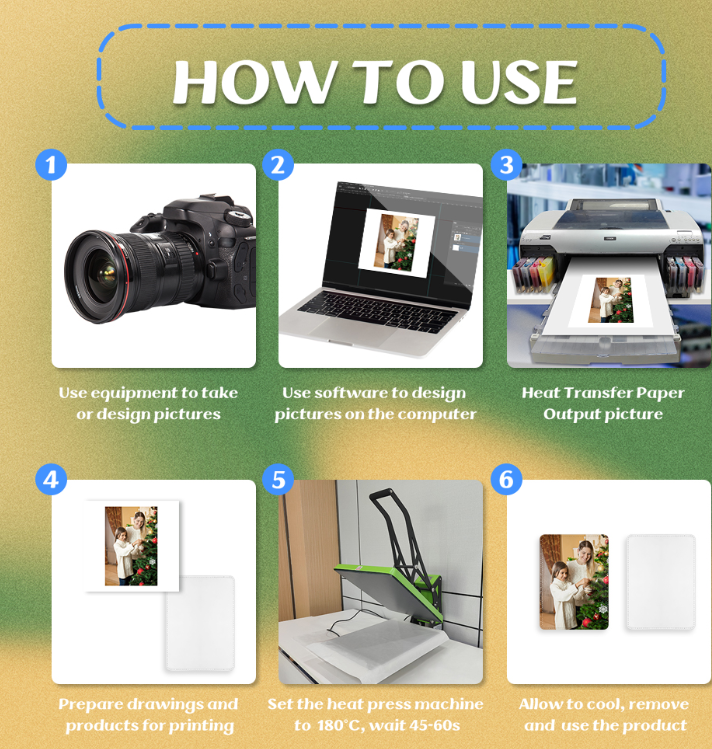 HOW TO USE

1

Use equipment to take or design pictures

2

Use software to design pictures on the computer

3

Heat Transfer Paper Output picture

4

Prepare drawings and products for printing

5

Set the heat press machine to 180°C, wait 45-60s

6

Allow to cool, remove and use the product